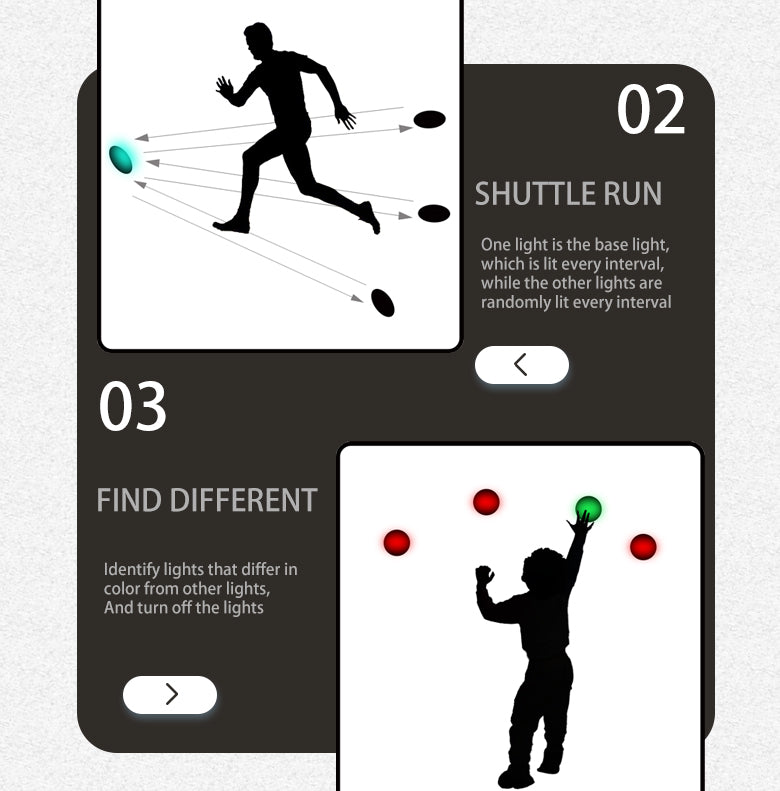 02

SHUTTLE RUN

One light is the base light, which is lit every interval, while the other lights are randomly lit every interval

<

03

FIND DIFFERENT

Identify lights that differ in color from other lights, And turn off the lights

>