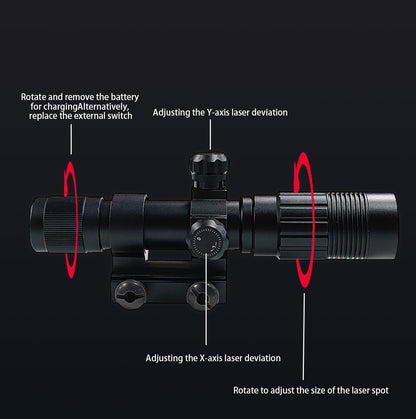 Rotate and remove the battery for chargingAlternatively, replace the external switch

Adjusting the Y-axis laser deviation

Adjusting the X-axis laser deviation

Rotate to adjust the size of the laser spot